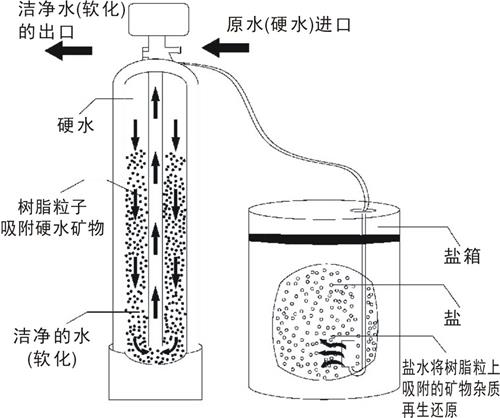 洁净水(软化)
的出口

原水(硬水)进口

硬水

树脂粒子
吸附硬水矿物

洁净的水
(软化)

盐箱

盐

盐水将树脂粒上
吸附的矿物杂质
再生还原